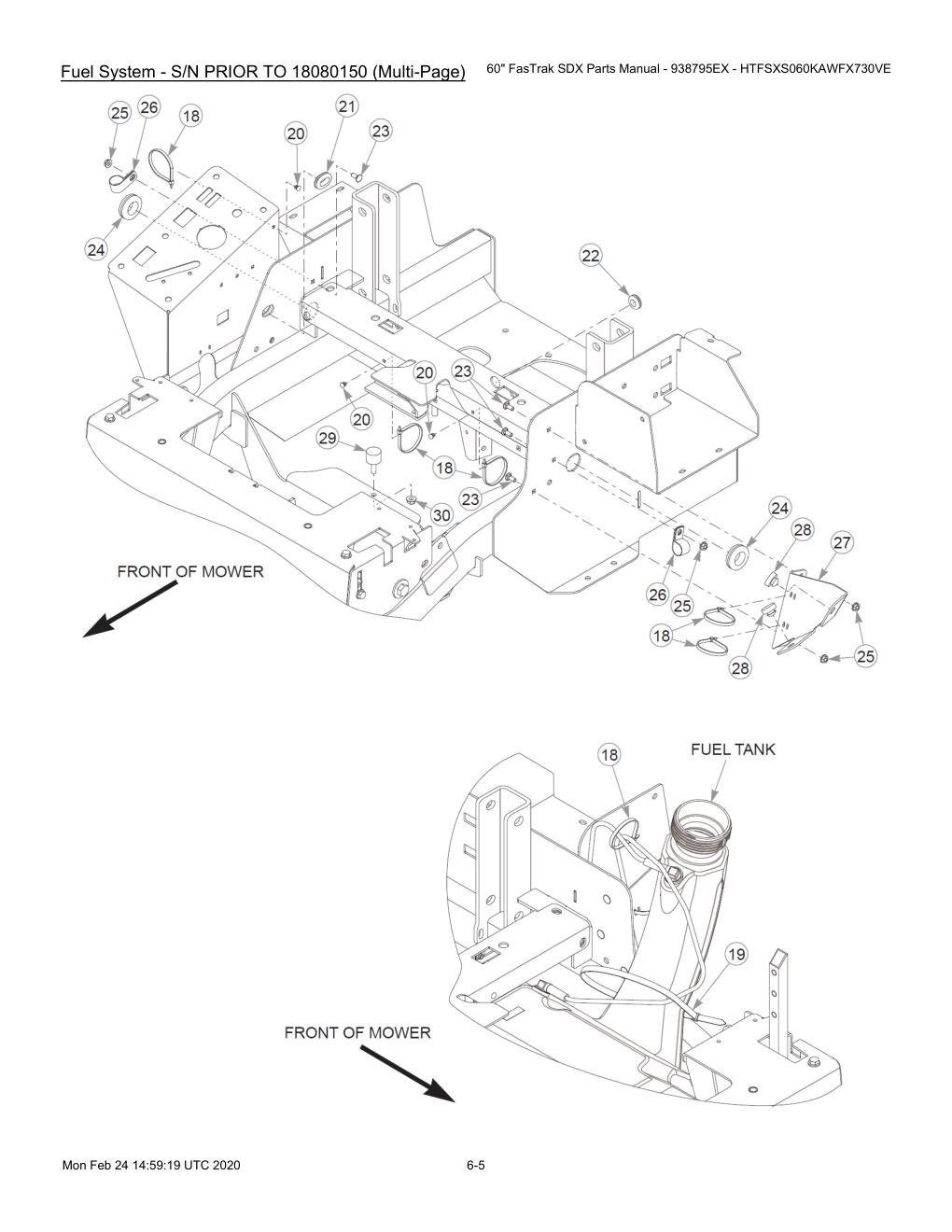 Fuel System - S/N PRIOR TO 18080150 (Multi-Page)

60" FasTrak SDX Parts Manual - 938795EX - HTFSXS060KAWFX730VE

25 26 18 21 20 23 24 22 20 23 20 29 18 23 30 24 28 27 26 25 18 28 25

FRONT OF MOWER

18 FUEL TANK 19

FRONT OF MOWER

Mon Feb 24 14:59:19 UTC 2020

6-5